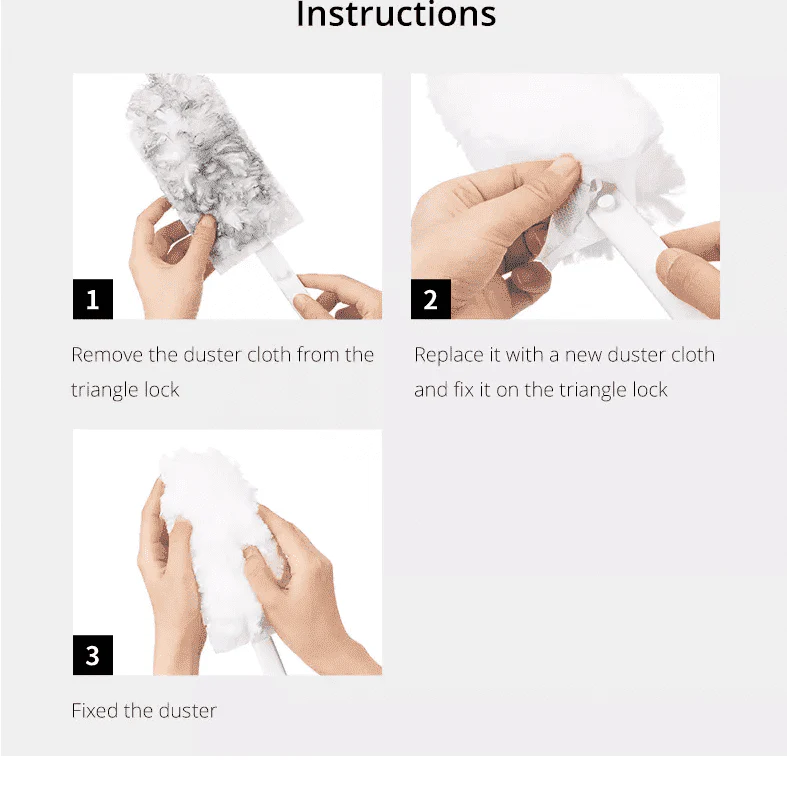 Instructions

1

Remove the duster cloth from the triangle lock

2

Replace it with a new duster cloth and fix it on the triangle lock

3

Fixed the duster