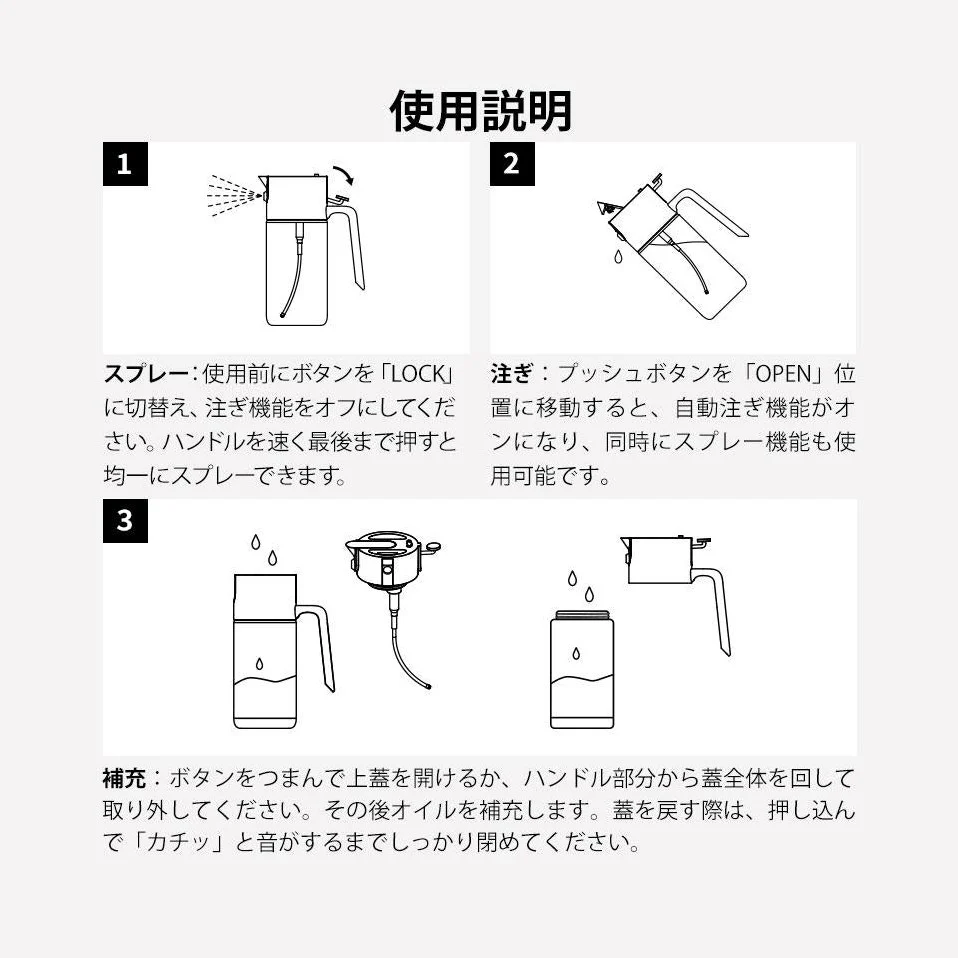 使用説明

1

スプレー：使用前にボタンを「LOCK」に切替え、注ぎ機能をオフにしてください。ハンドルを速く最後まで押すと均一にスプレーできます。

2

注ぎ：プッシュボタンを「OPEN」位置に移動すると、自動注ぎ機能がオンになり、同時にスプレー機能も使用可能です。

3

補充：ボタンをつまんで上蓋を開けるか、ハンドル部分から蓋全体を回して取り外してください。その後オイルを補充します。蓋を戻す際は、押し込んで「カチッ」と音がするまでしっかり閉めてください。