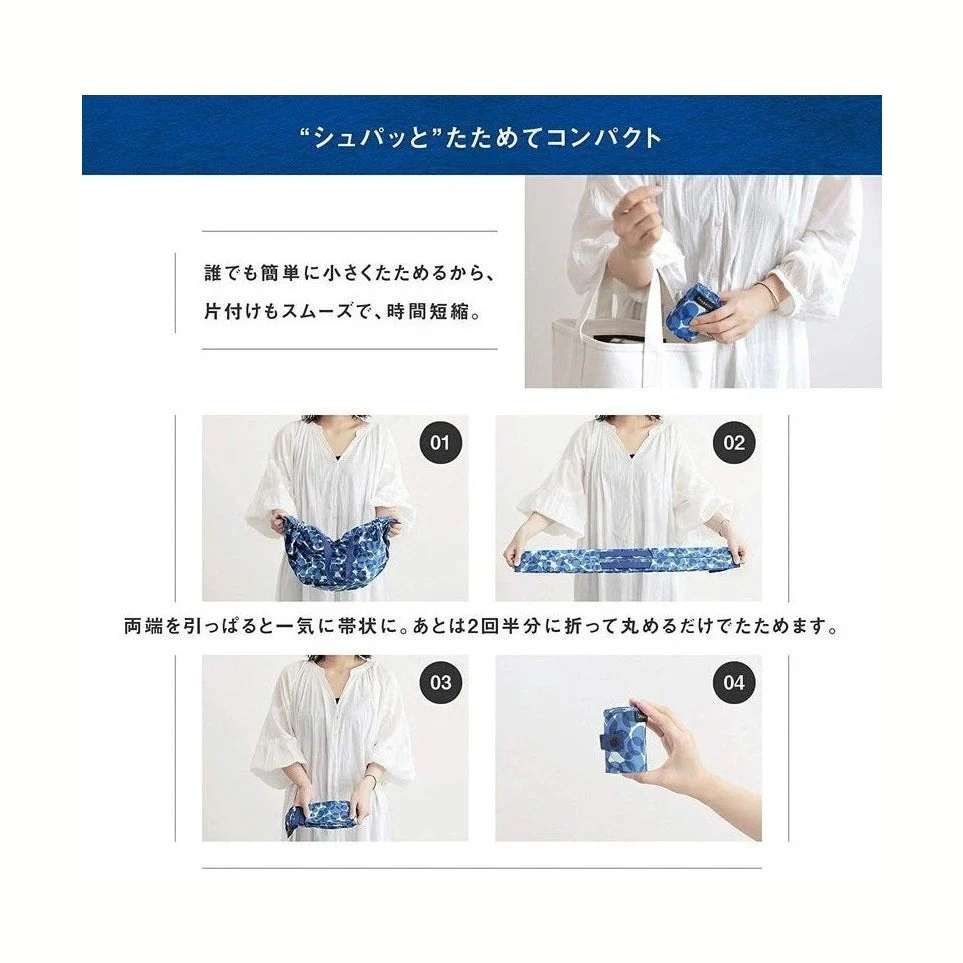 “シュパッと”たためてコンパクト

誰でも簡単に小さくたためるから、
片付けもスムーズで、時間短縮。

01

02

両端を引っぱると一気に帯状に。あとは2回半分に折って丸めるだけでたためます。

03

04