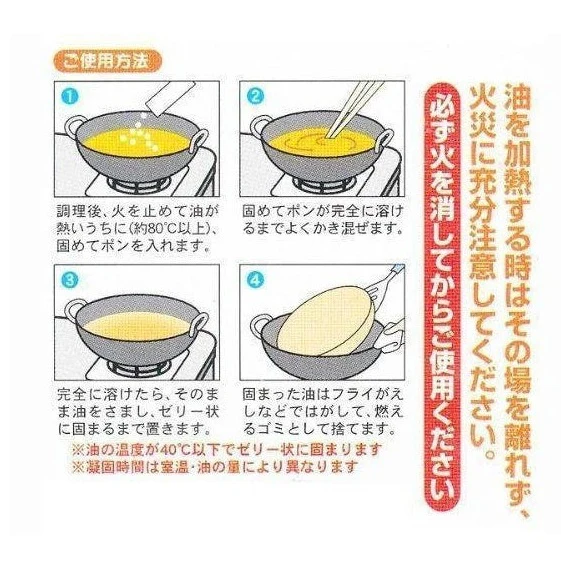 ご使用方法

1
調理後、火を止めて油が熱いうちに(約80°C以上)、固めてポンを入れます。

2
固めてポンが完全に溶けるまでよくかき混ぜます。

3
完全に溶けたら、そのまま油をさまし、ゼリー状に固まるまで置きます。

4
固まった油はフライがえしなどではがして、燃えるゴミとして捨てます。

※油の温度が40°C以下でゼリー状に固まります
※凝固時間は室温・油の量により異なります

油を加熱する時はその場を離れず、火災に充分注意してください。

必ず火を消してからご使用ください