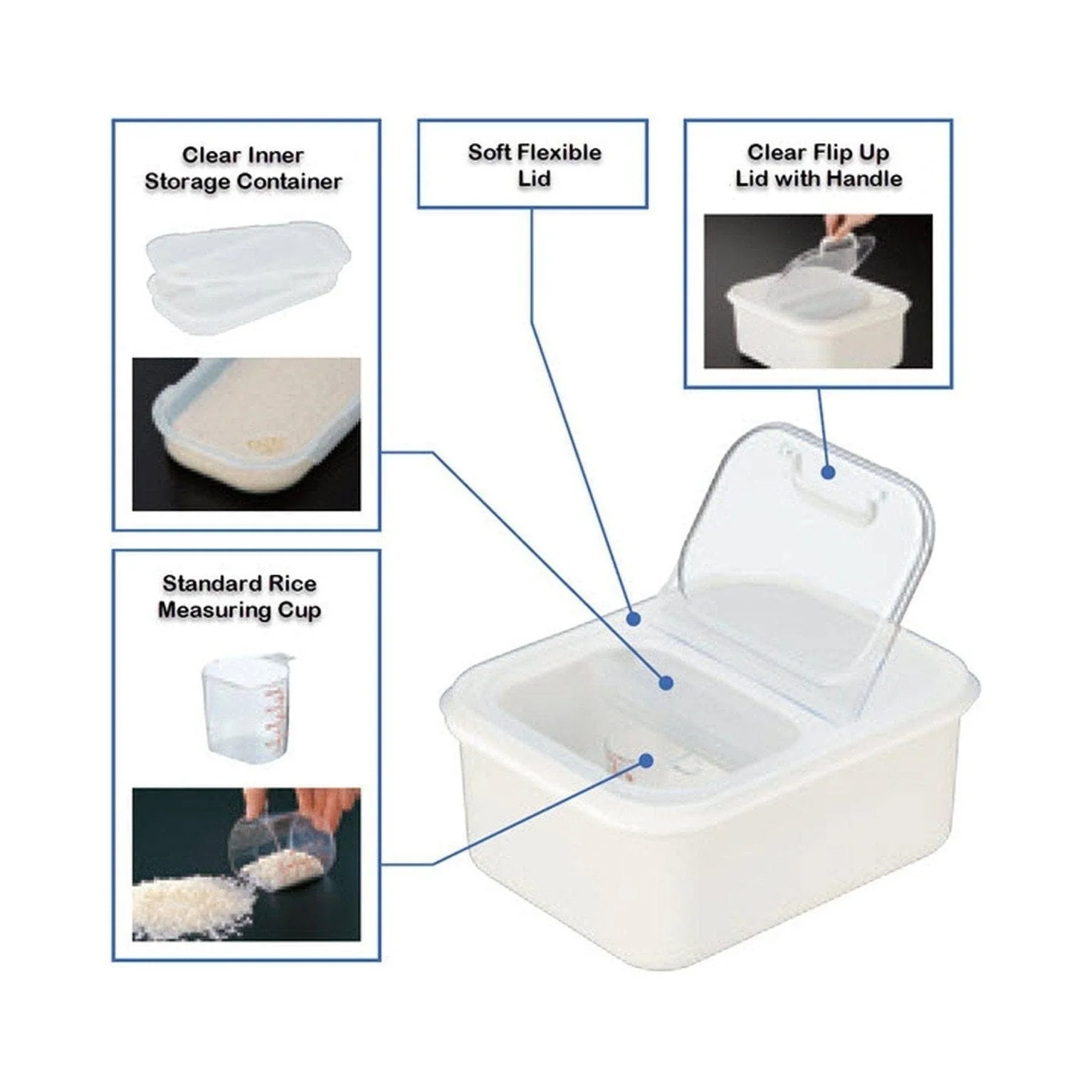 Clear Inner Storage Container

Soft Flexible Lid

Clear Flip Up Lid with Handle

Standard Rice Measuring Cup